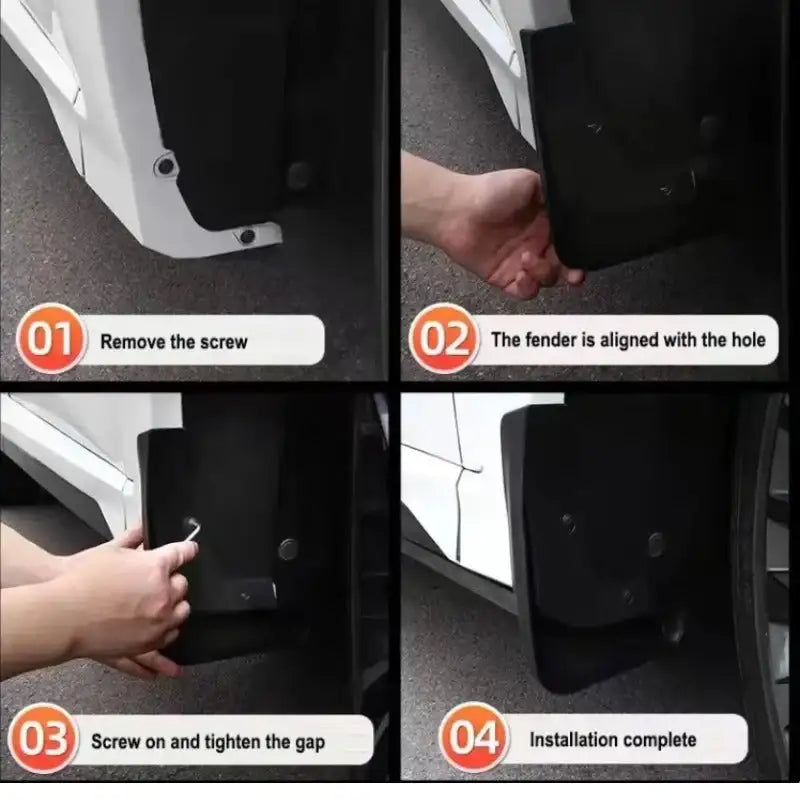 01 Remove the screw

02 The fender is aligned with the hole

03 Screw on and tighten the gap

04 Installation complete