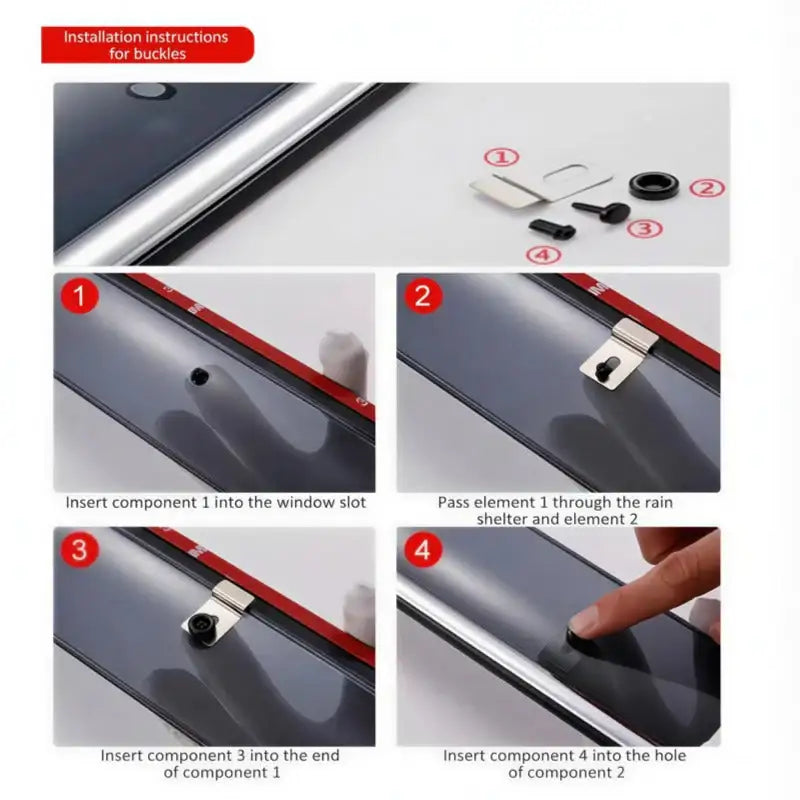 Installation instructions for buckles

①
②
③
④

1

Insert component 1 into the window slot

2

Pass element 1 through the rain shelter and element 2

3

Insert component 3 into the end of component 1

4

Insert component 4 into the hole of component 2