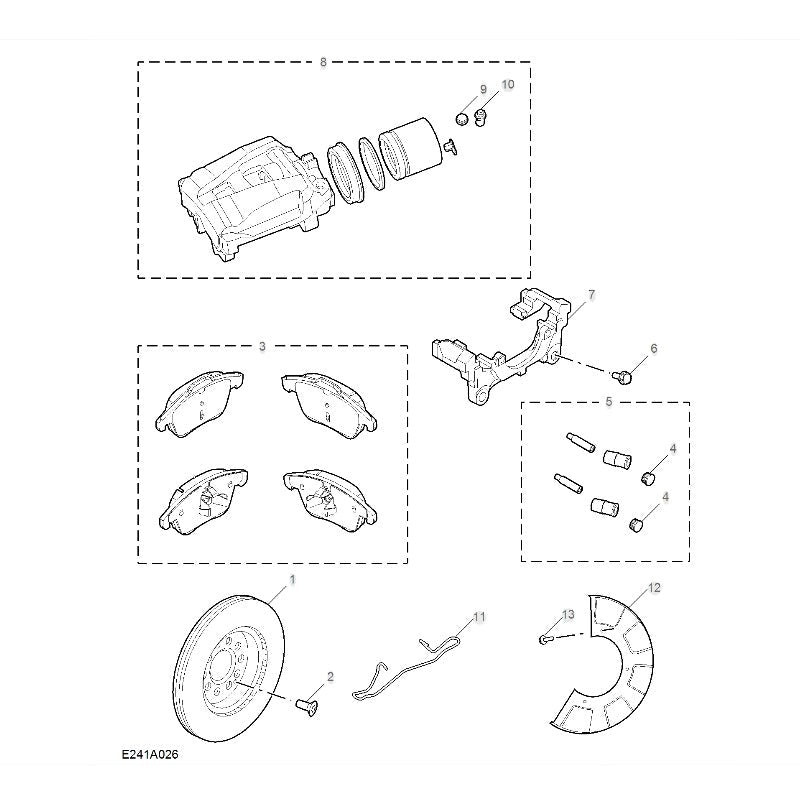 8
9
10
7
3
6
5
4
4
1
11
12
13
2
E241A026